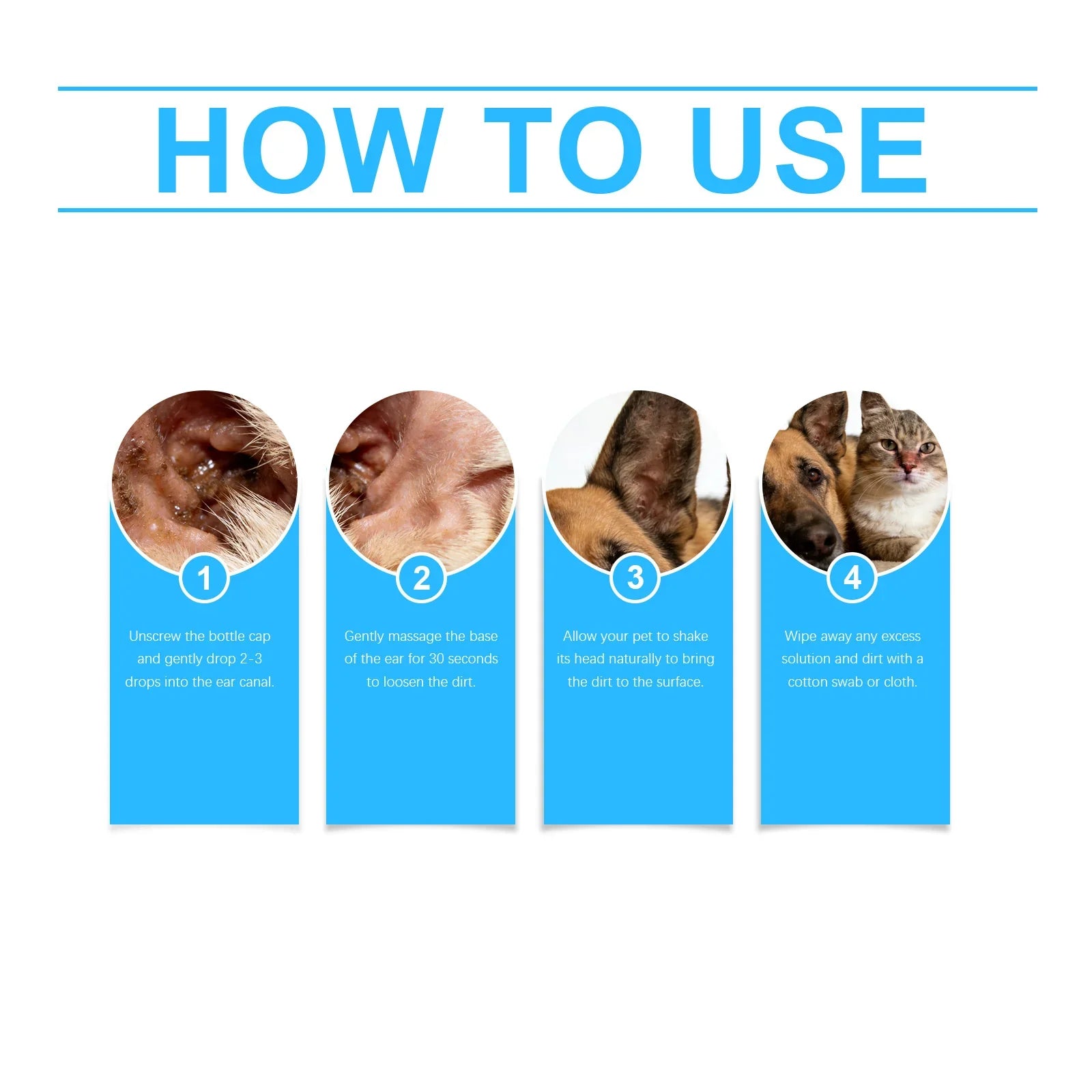 HOW TO USE

1

Unscrew the bottle cap and gently drop 2-3 drops into the ear canal.

2

Gently massage the base of the ear for 30 seconds to loosen the dirt.

3

Allow your pet to shake its head naturally to bring the dirt to the surface.

4

Wipe away any excess solution and dirt with a cotton swab or cloth.