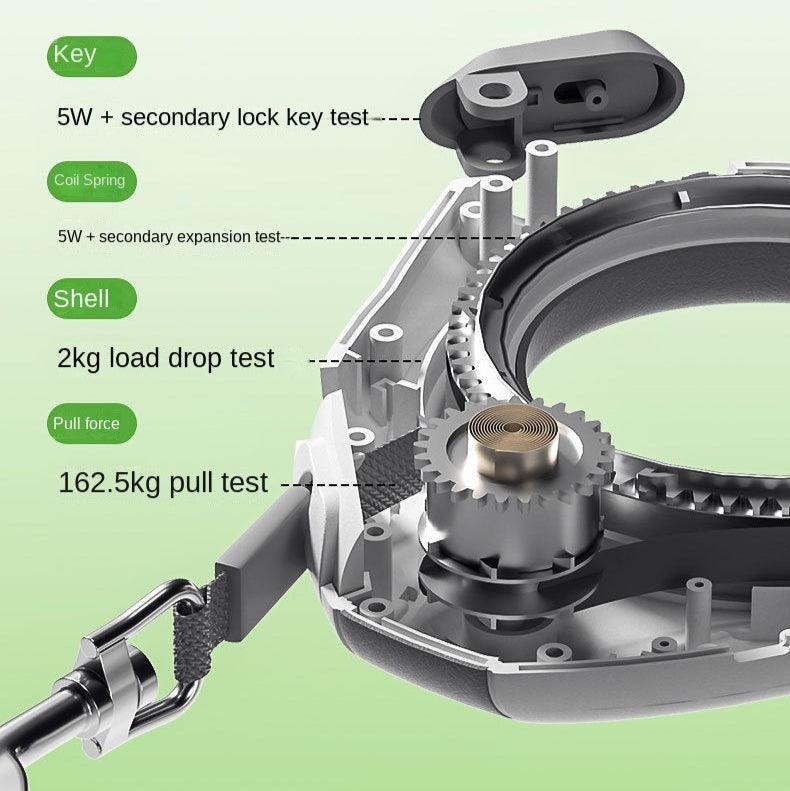 Key

5W + secondary lock key test

Coil Spring

5W + secondary expansion test

Shell

2kg load drop test

Pull force

162.5kg pull test