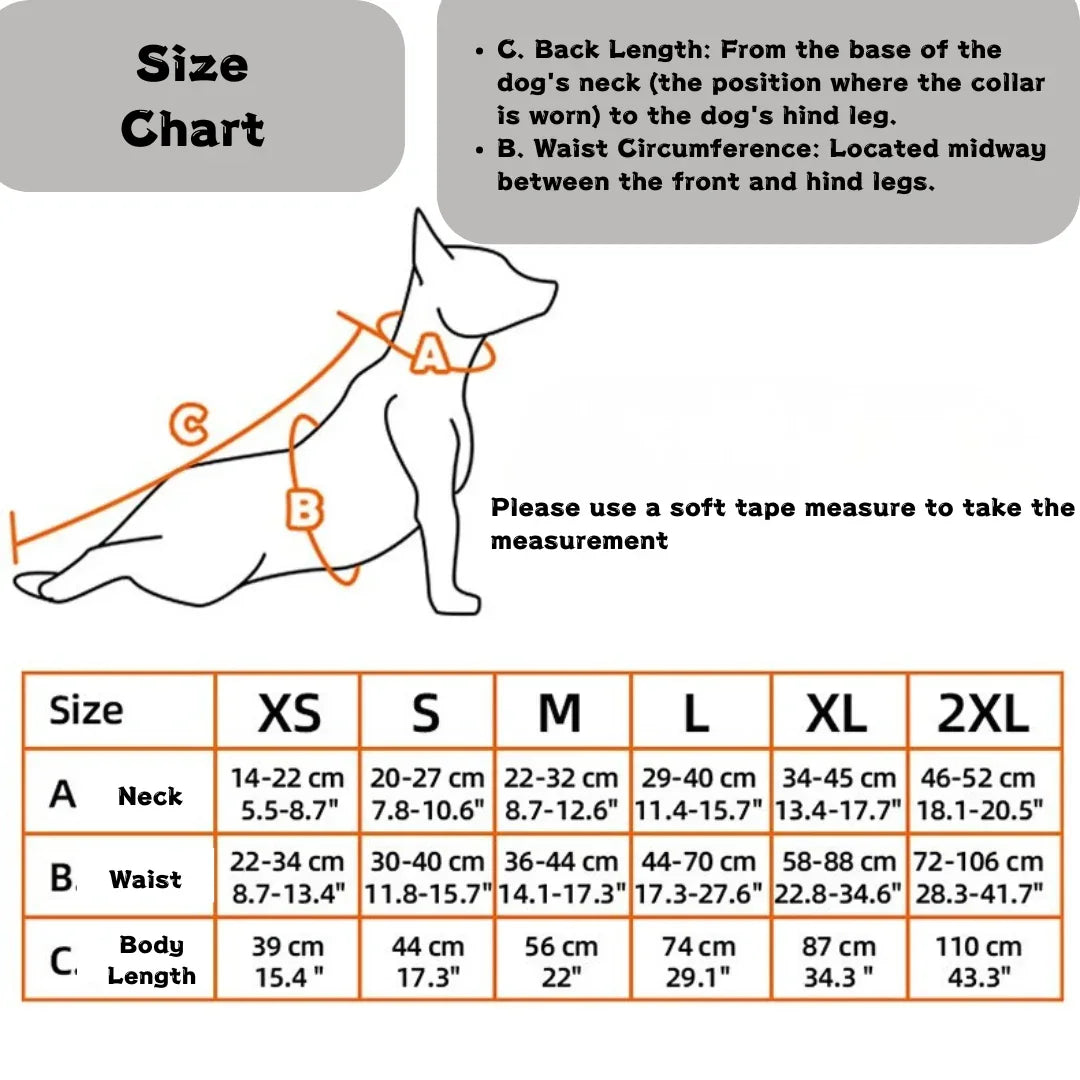 Size Chart

• C. Back Length: From the base of the dog's neck (the position where the collar is worn) to the dog's hind leg.
• B. Waist Circumference: Located midway between the front and hind legs.

A

C

B

Please use a soft tape measure to take the measurement

| Size | XS | S | M | L | XL | 2XL |
|---|---|---|---|---|---|---|
| A Neck | 14-22 cm 5.5-8.7" | 20-27 cm 7.8-10.6" | 22-32 cm 8.7-12.6" | 29-40 cm 11.4-15.7" | 34-45 cm 13.4-17.7" | 46-52 cm 18.1-20.5" |
| B. Waist | 22-34 cm 8.7-13.4" | 30-40 cm 11.8-15.7" | 36-44 cm 14.1-17.3" | 44-70 cm 17.3-27.6" | 58-88 cm 22.8-34.6" | 72-106 cm 28.3-41.7" |
| C. Body Length | 39 cm 15.4 " | 44 cm 17.3" | 56 cm 22" | 74 cm 29.1" | 87 cm 34.3 " | 110 cm 43.3" |