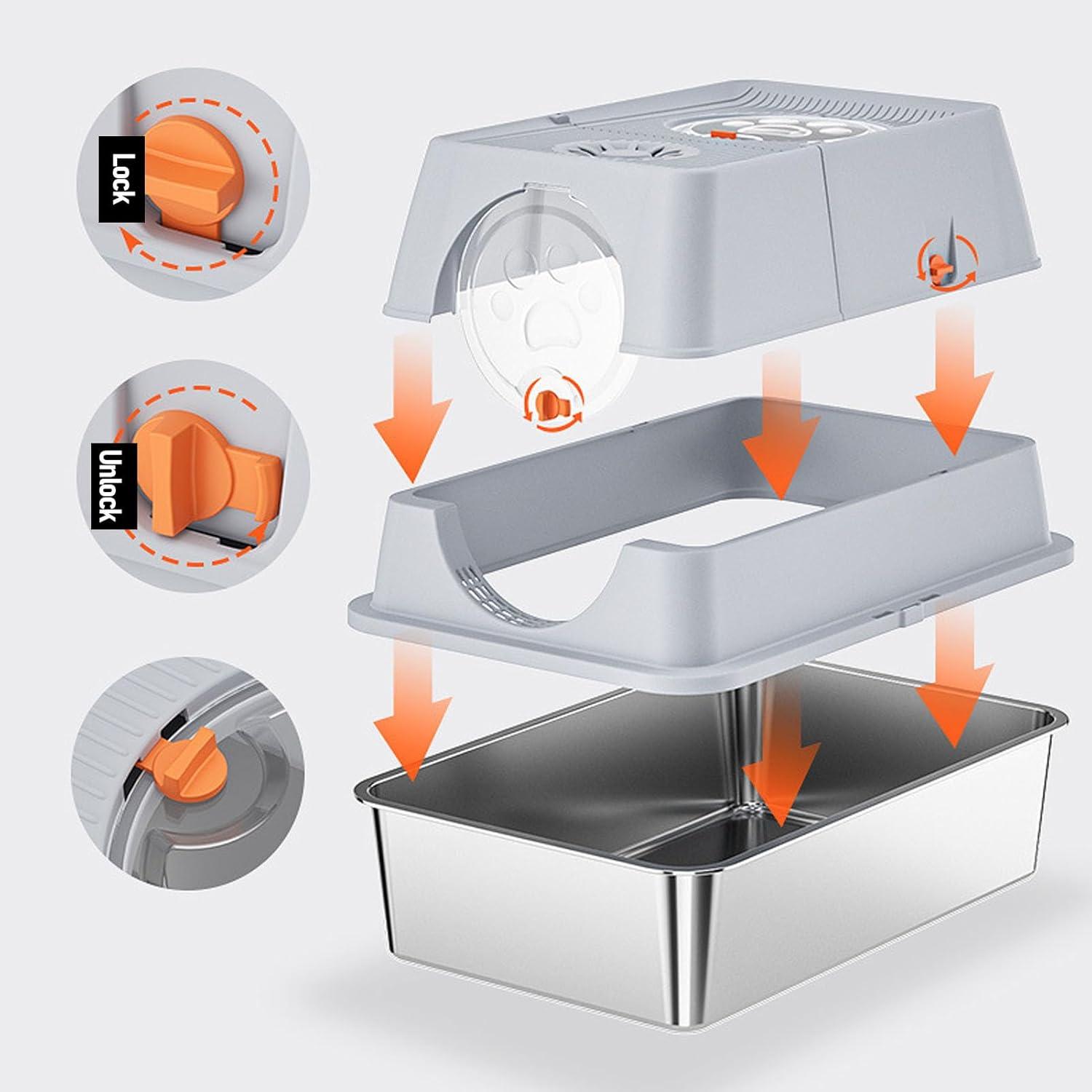 Lock

Unlock