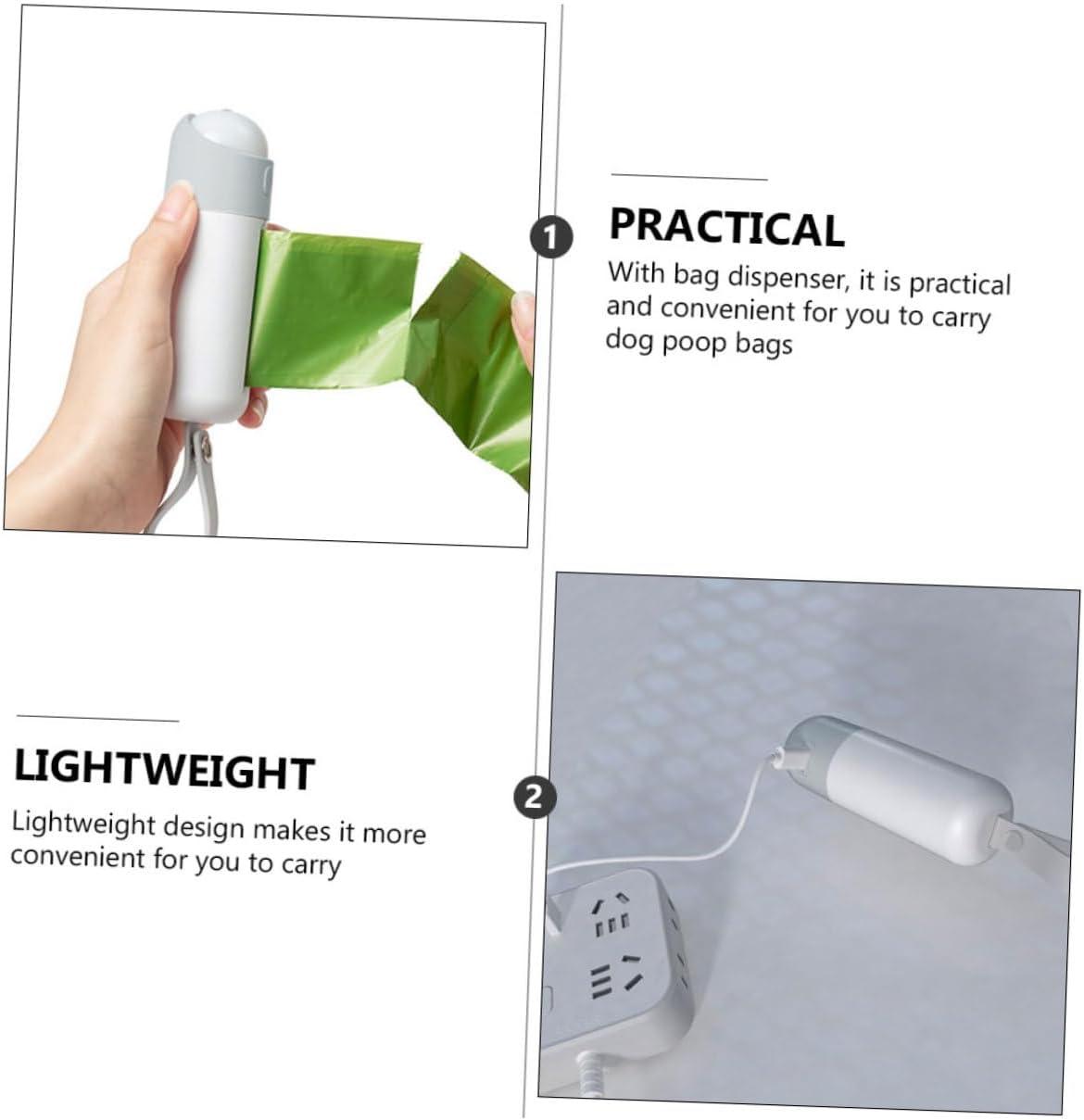 1

PRACTICAL

With bag dispenser, it is practical and convenient for you to carry dog poop bags

LIGHTWEIGHT

Lightweight design makes it more convenient for you to carry

2